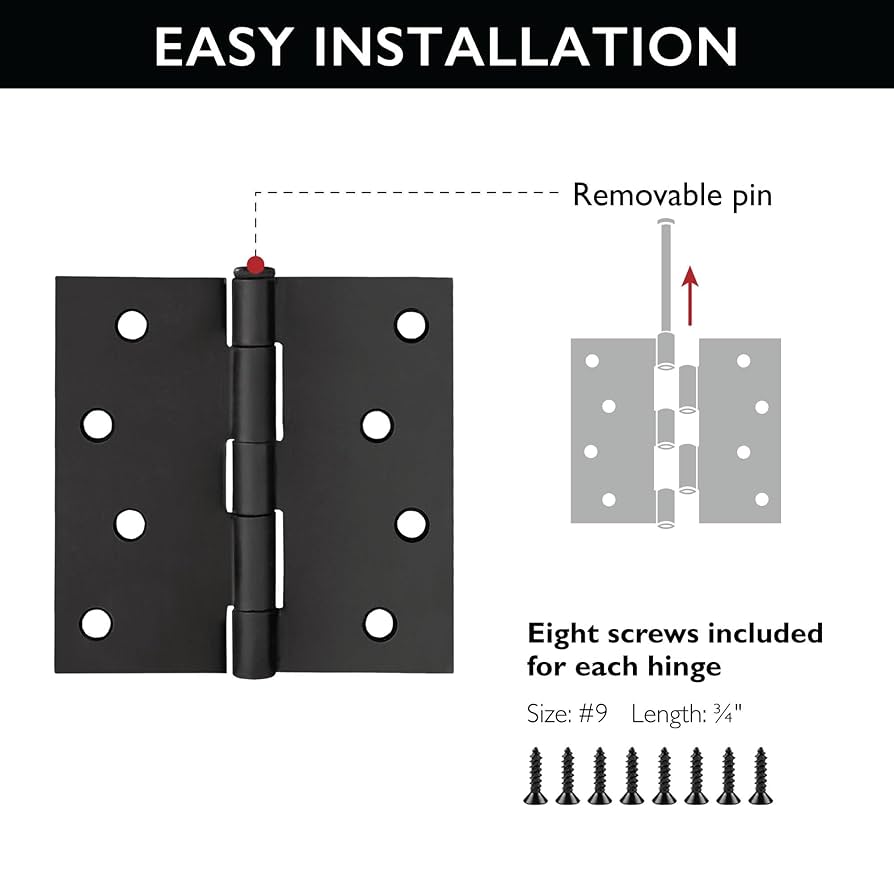 EASY INSTALLATION

Removable pin

Eight screws included for each hinge

Size: #9   Length: ¾"